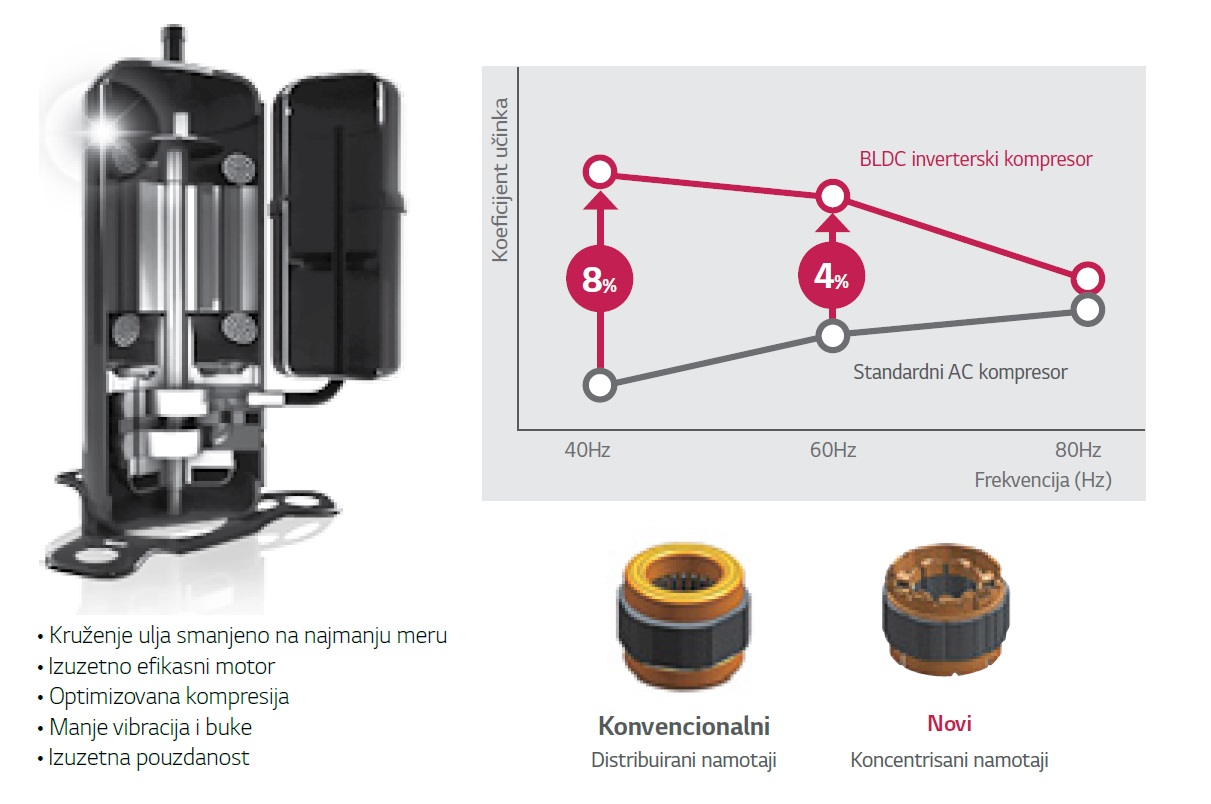 Koeficijent učinka

BLDC inverterski kompresor

8%

4%

Standardni AC kompresor

40Hz

60Hz

80Hz

Frekvencija (Hz)

• Kruženje ulja smanjeno na najmanju meru
• Izuzetno efikasni motor
• Optimizovana kompresija
• Manje vibracija i buke
• Izuzetna pouzdanost

Konvencionalni
Distribuirani namotaji

Novi
Koncentrisani namotaji